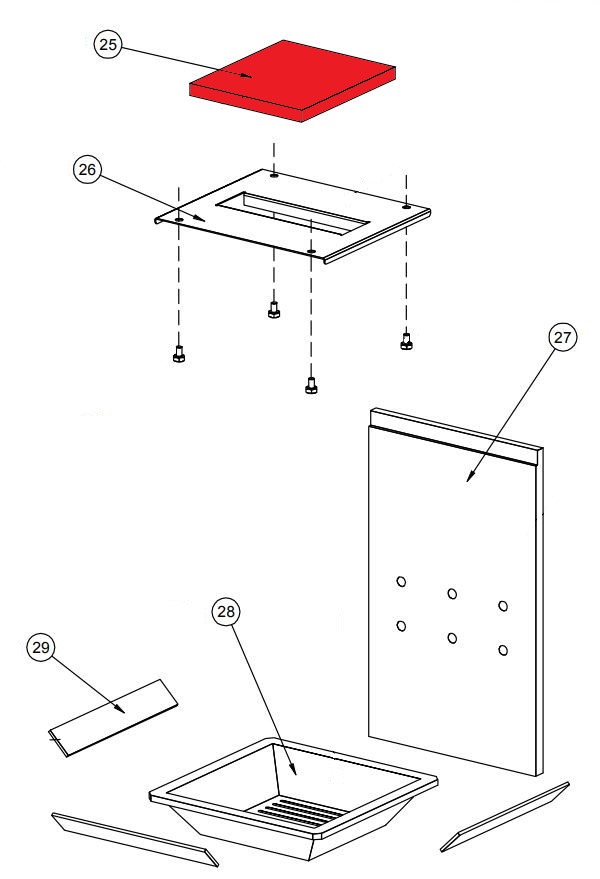 25
26
27
28
29