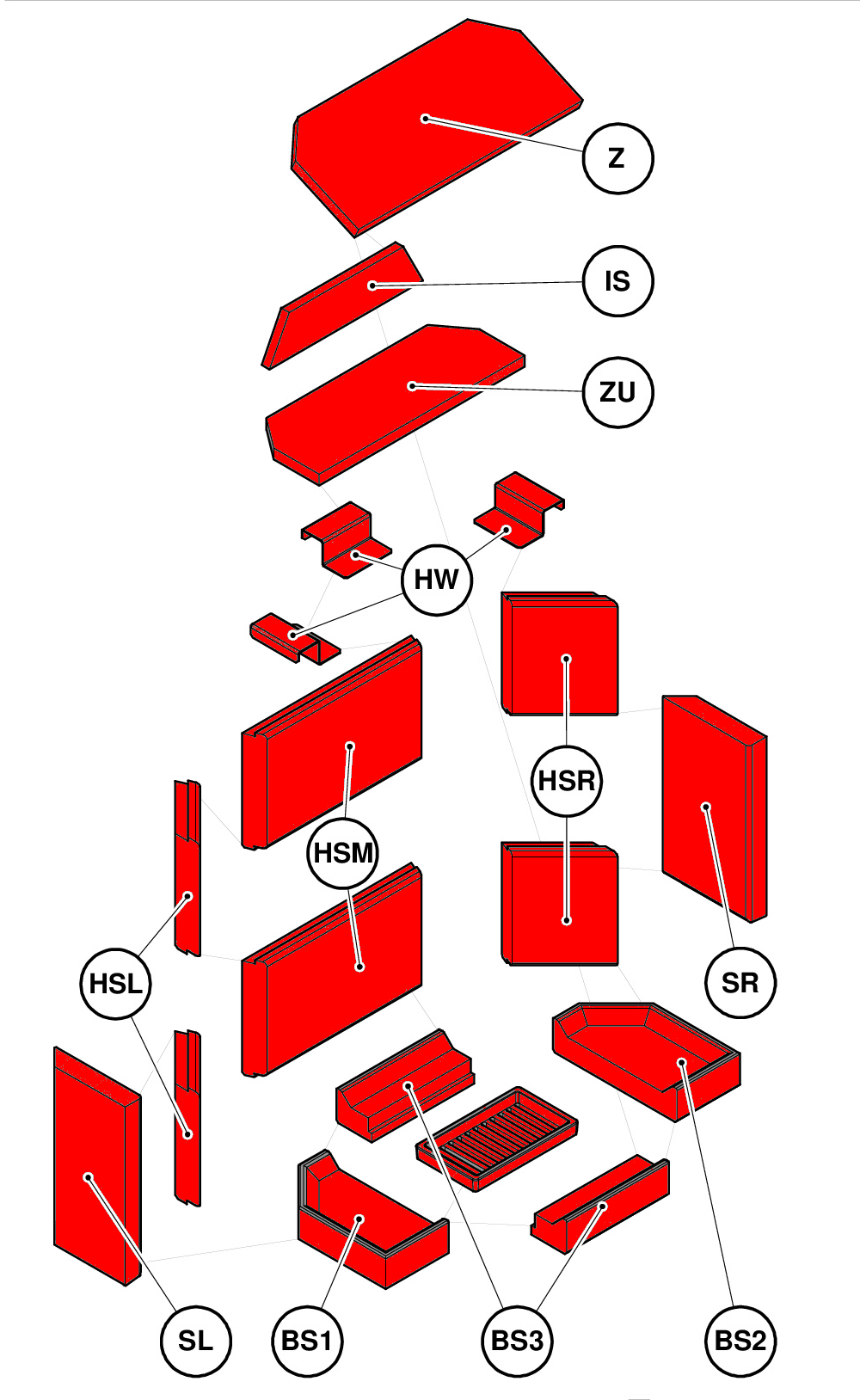 Z
IS
ZU
HW
HSR
HSM
HSL
SR
SL
BS1
BS3
BS2