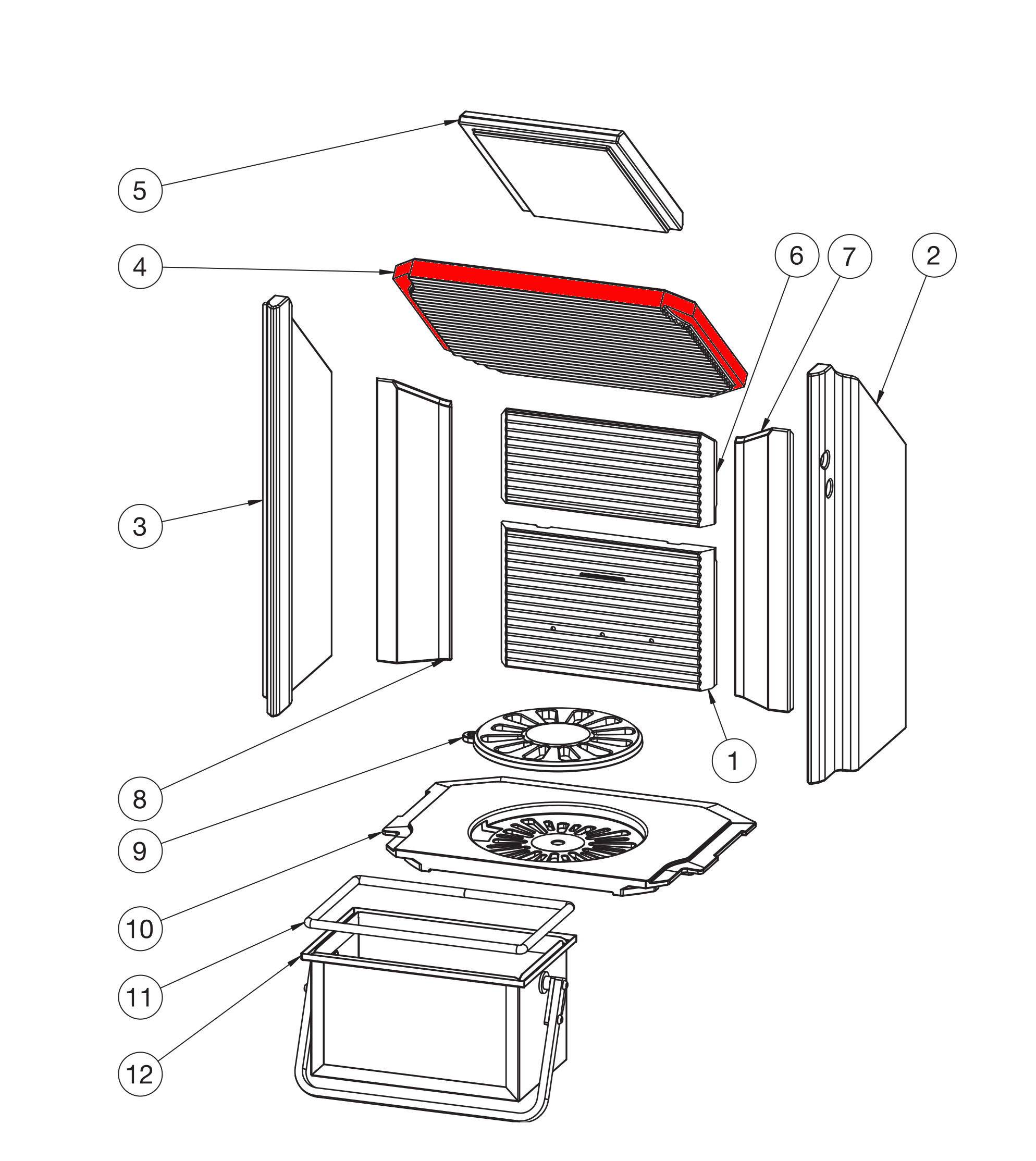 5
4
6
7
2
3
1
8
9
10
11
12