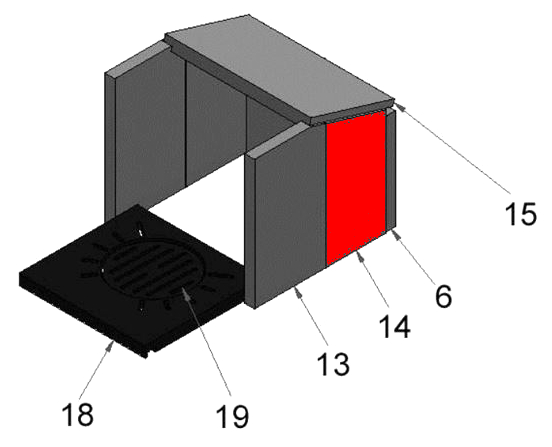 15
6
14
13
18
19