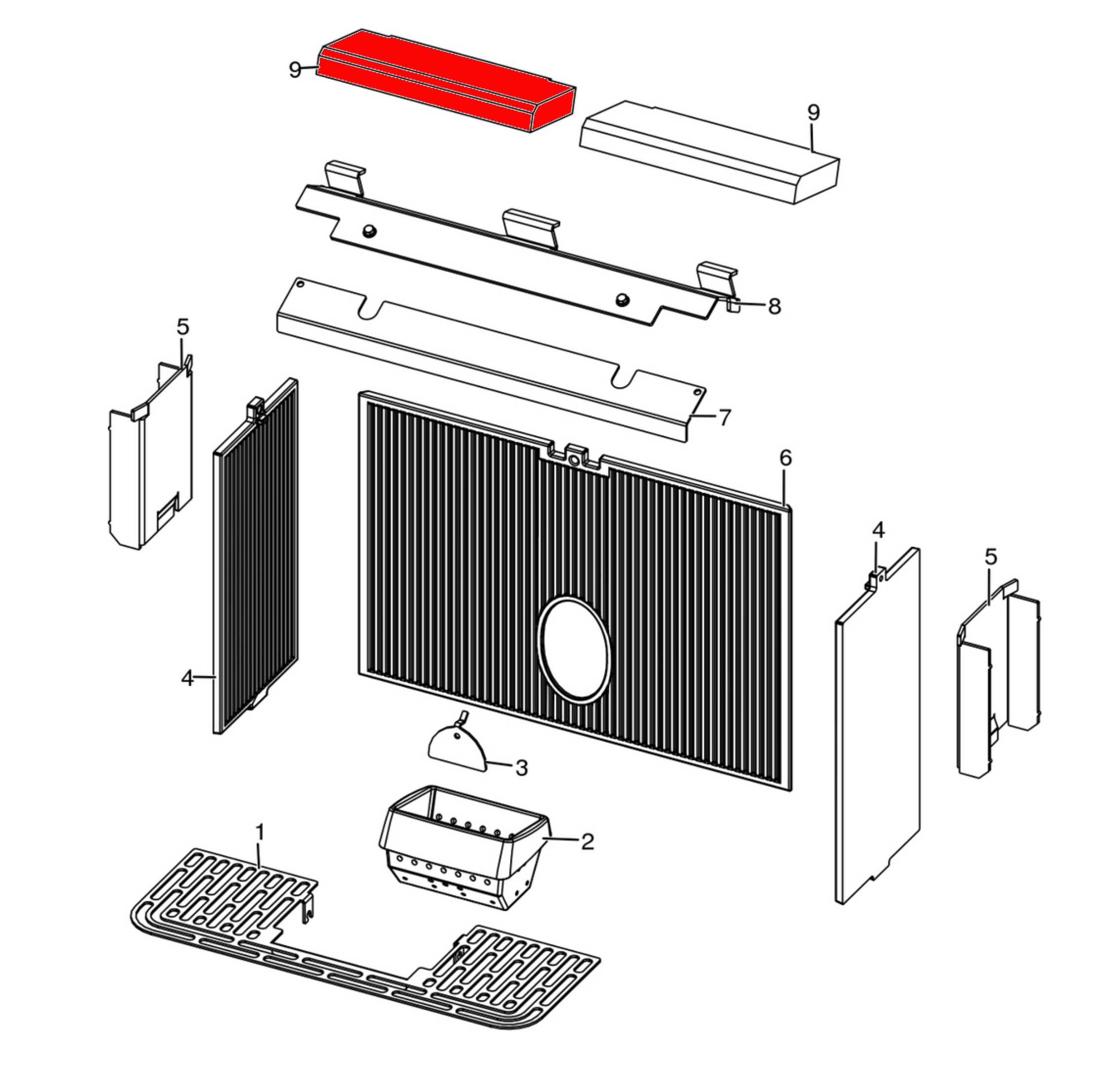 9
9
8
5
7
6
4
5
4
3
1
2