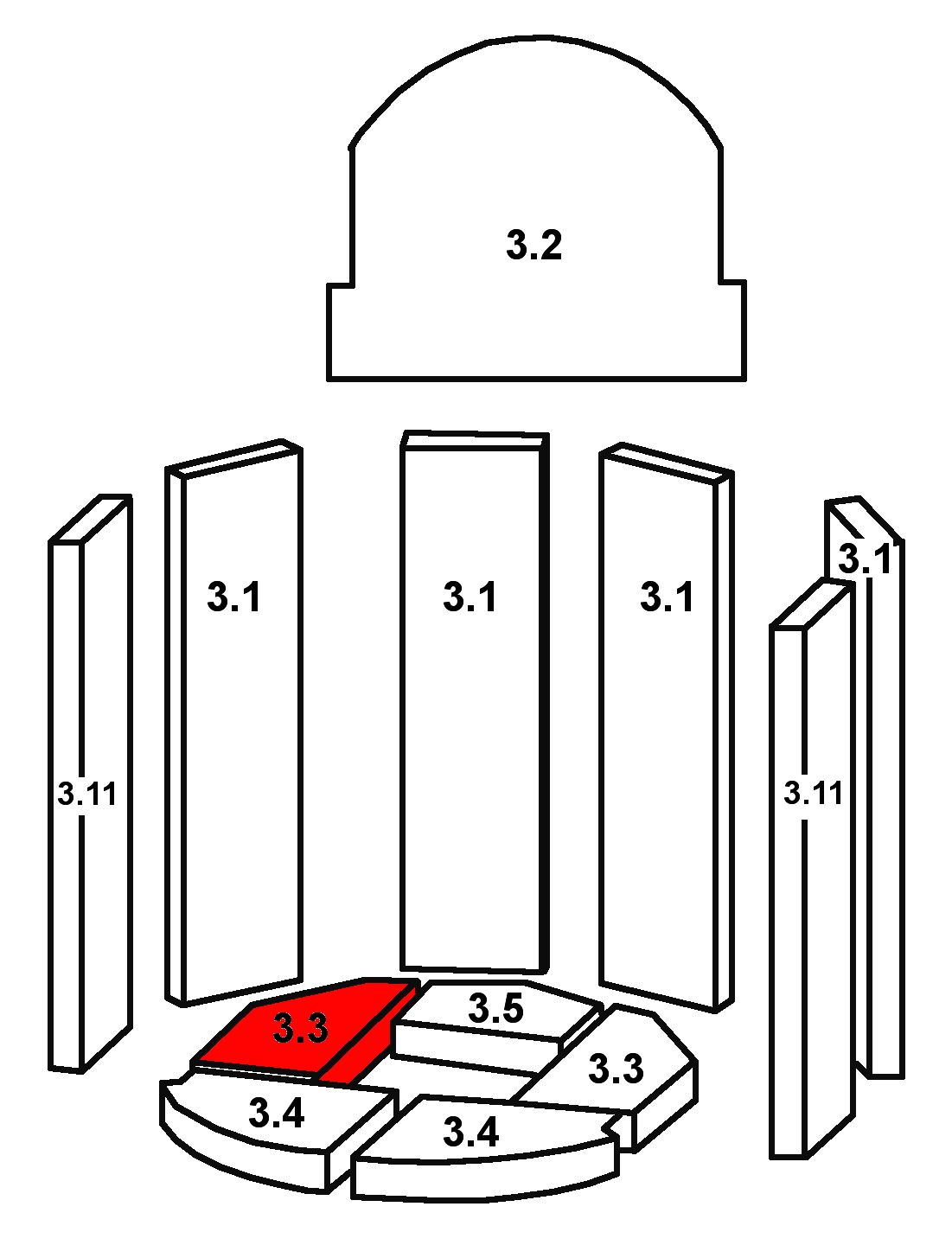 3.2

3.11

3.1

3.1

3.1

3.1

3.11

3.3

3.5

3.3

3.4

3.4